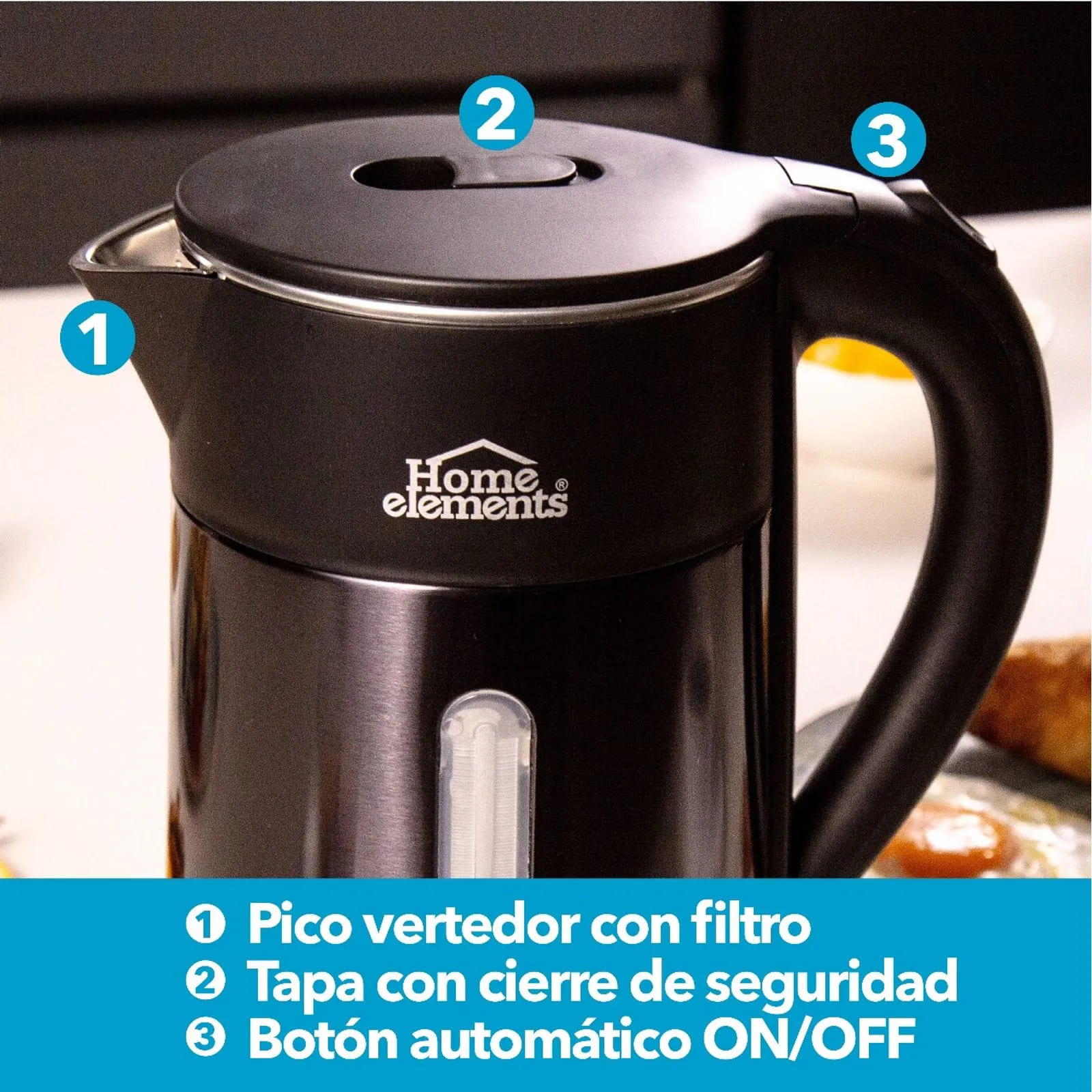 2

3

1

Home elements®

1 Pico vertedor con filtro
2 Tapa con cierre de seguridad
3 Botón automático ON/OFF